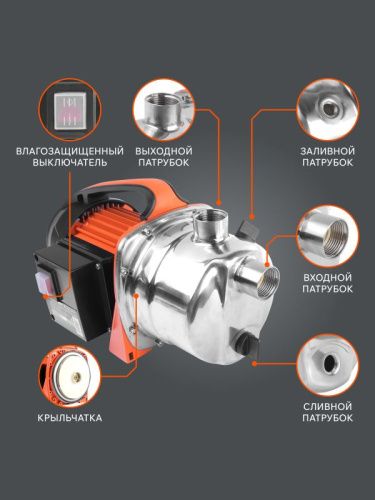 ВЛАГОЗАЩИЩЕННЫЙ ВЫКЛЮЧАТЕЛЬ

ВЫХОДНОЙ ПАТРУБОК

ЗАЛИВНОЙ ПАТРУБОК

ВХОДНОЙ ПАТРУБОК

СЛИВНОЙ ПАТРУБОК

КРЫЛЬЧАТКА