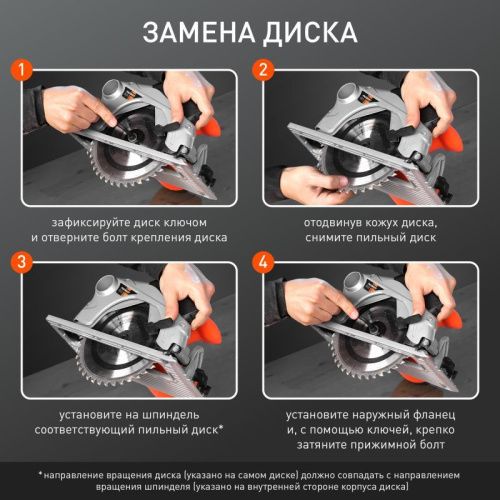 ЗАМЕНА ДИСКА

1

зафиксируйте диск ключом и отверните болт крепления диска

2

отодвинув кожух диска, снимите пильный диск

3

установите на шпиндель соответствующий пильный диск*

4

установите наружный фланец и, с помощью ключей, крепко затяните прижимной болт

*направление вращения диска (указано на самом диске) должно совпадать с направлением вращения шпинделя (указано на внутренней стороне корпуса диска)