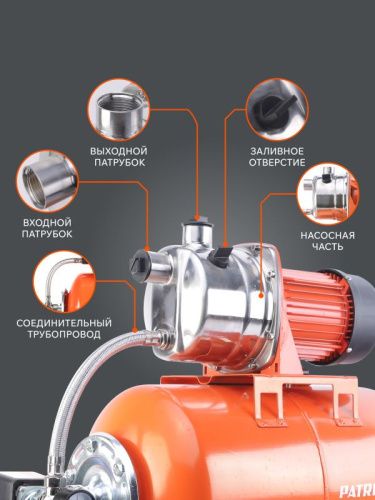 ВЫХОДНОЙ ПАТРУБОК

ЗАЛИВНОЕ ОТВЕРСТИЕ

ВХОДНОЙ ПАТРУБОК

НАСОСНАЯ ЧАСТЬ

СОЕДИНИТЕЛЬНЫЙ ТРУБОПРОВОД

PATRI