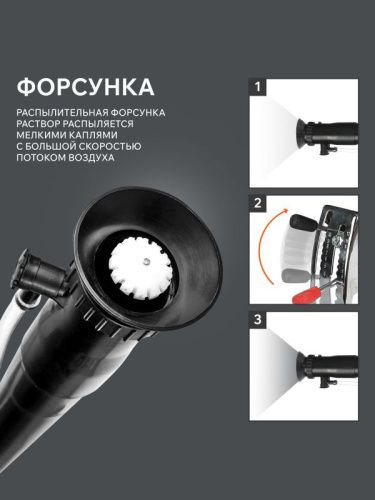 ФОРСУНКА

РАСПЫЛИТЕЛЬНАЯ ФОРСУНКА РАСТВОР РАСПЫЛЯЕТСЯ МЕЛКИМИ КАПЛЯМИ С БОЛЬШОЙ СКОРОСТЬЮ ПОТОКОМ ВОЗДУХА

1

2

3