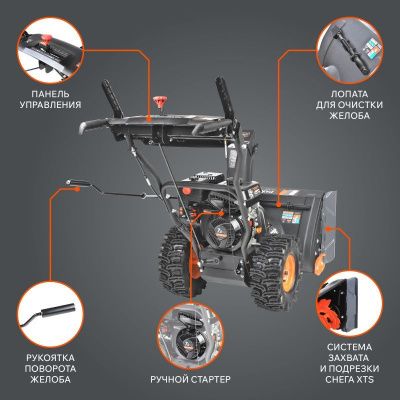 ПАНЕЛЬ УПРАВЛЕНИЯ

ЛОПАТА ДЛЯ ОЧИСТКИ ЖЕЛОБА

РУКОЯТКА ПОВОРОТА ЖЕЛОБА

РУЧНОЙ СТАРТЕР

СИСТЕМА ЗАХВАТА И ПОДРЕЗКИ СНЕГА XTS