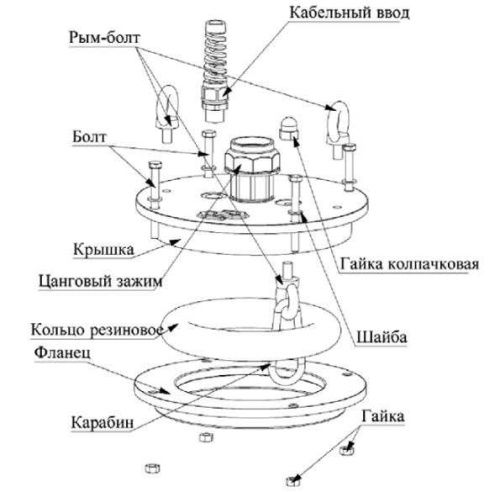 Кабельный ввод
Рым-болт
Болт
Крышка
Цанговый зажим
Гайка колпачковая
Кольцо резиновое
Шайба
Фланец
Карабин
Гайка