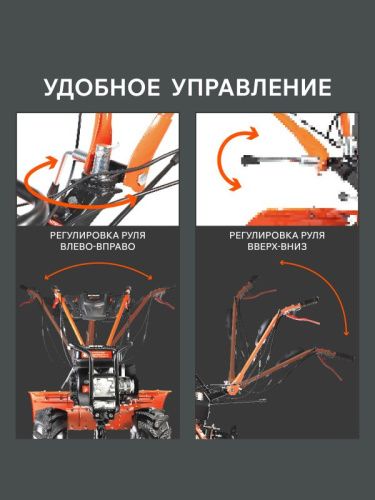 УДОБНОЕ УПРАВЛЕНИЕ

РЕГУЛИРОВКА РУЛЯ
ВЛЕВО-ВПРАВО

РЕГУЛИРОВКА РУЛЯ
ВВЕРХ-ВНИЗ