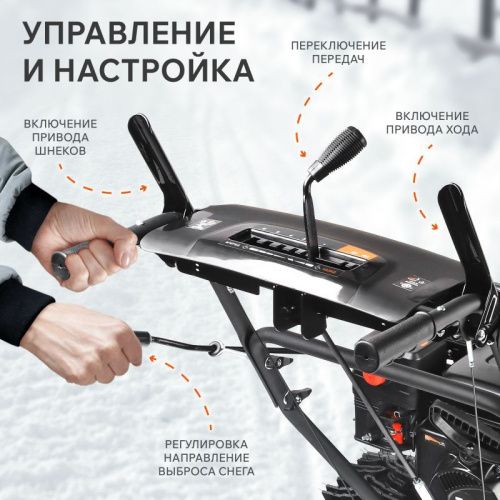 УПРАВЛЕНИЕ И НАСТРОЙКА

ПЕРЕКЛЮЧЕНИЕ ПЕРЕДАЧ

ВКЛЮЧЕНИЕ ПРИВОДА ШНЕКОВ

ВКЛЮЧЕНИЕ ПРИВОДА ХОДА

РЕГУЛИРОВКА НАПРАВЛЕНИЕ ВЫБРОСА СНЕГА